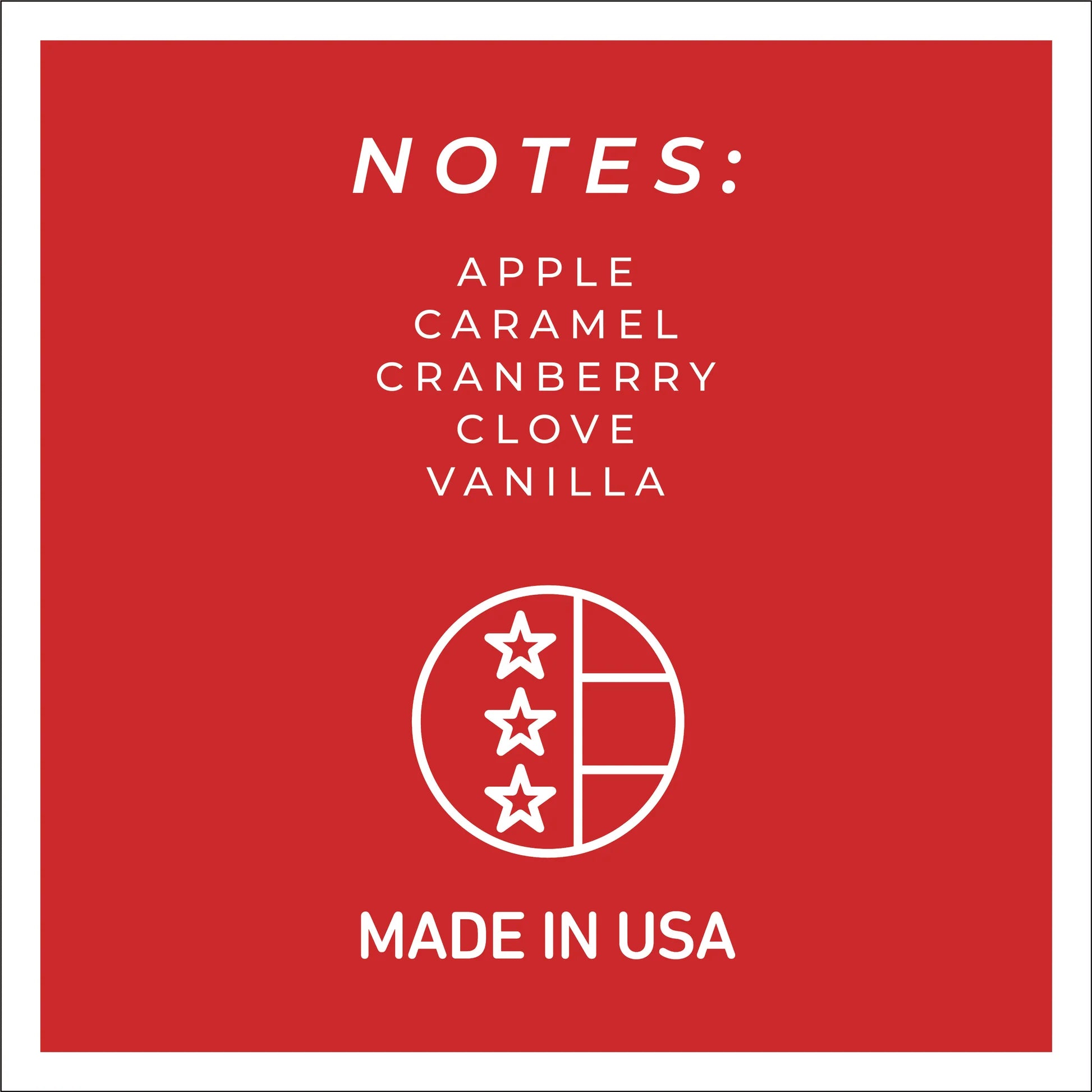 NOTES:

APPLE
CARAMEL
CRANBERRY
CLOVE
VANILLA

MADE IN USA